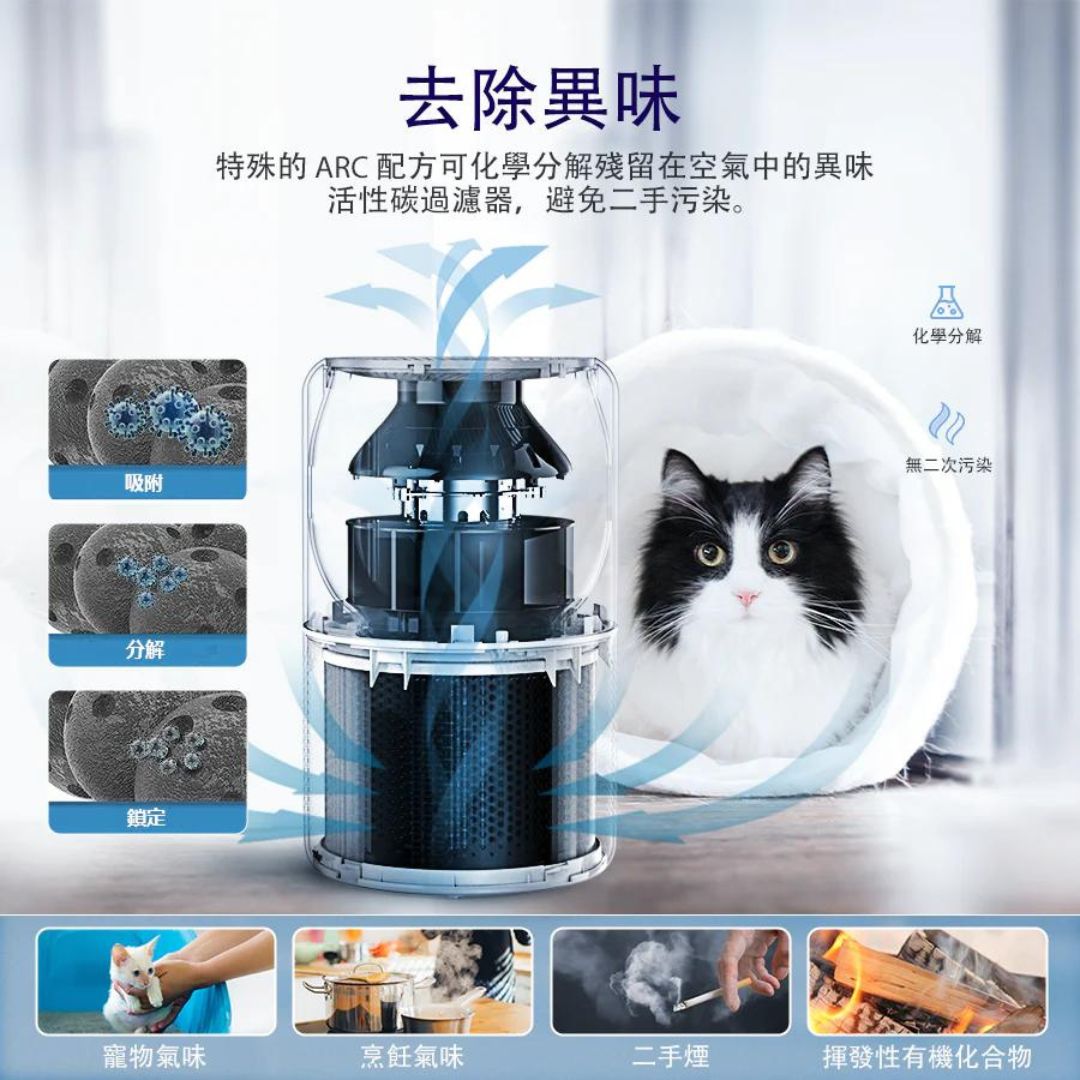 去除異味

特殊的 ARC 配方可化學分解殘留在空氣中的異味活性碳過濾器，避免二手污染。

化學分解

無二次污染

吸附

分解

鎖定

寵物氣味

烹飪氣味

二手煙

揮發性有機化合物